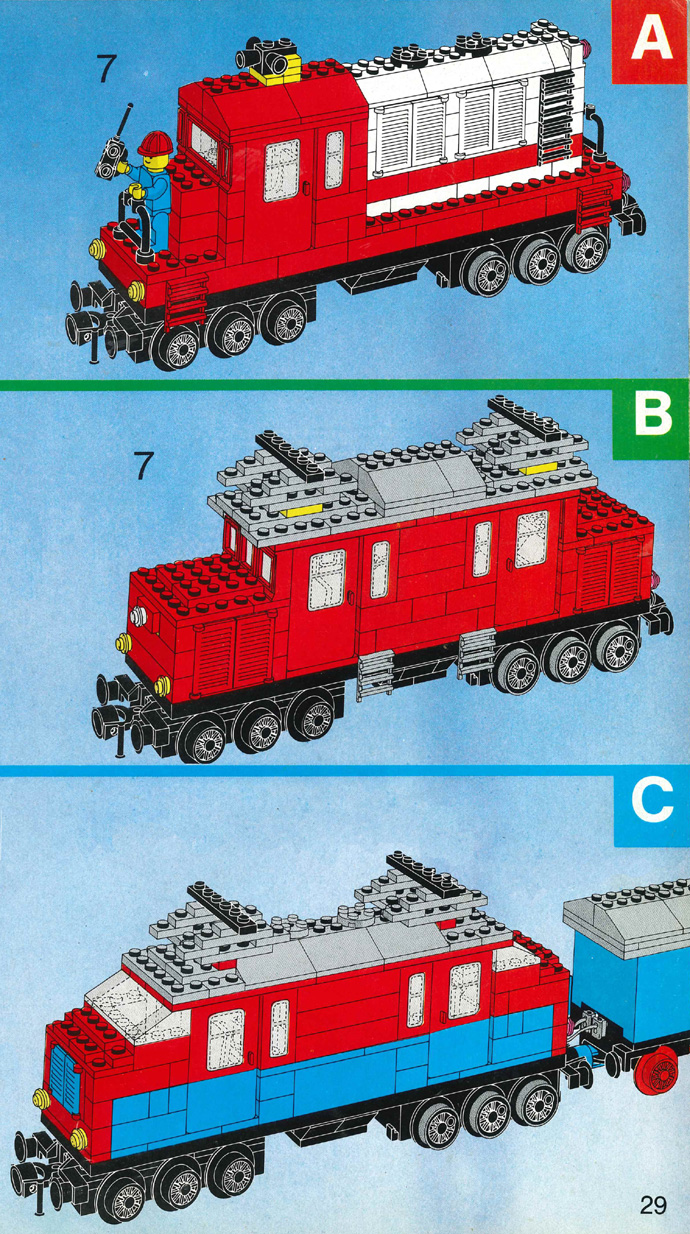 A

7

B

7

C

29